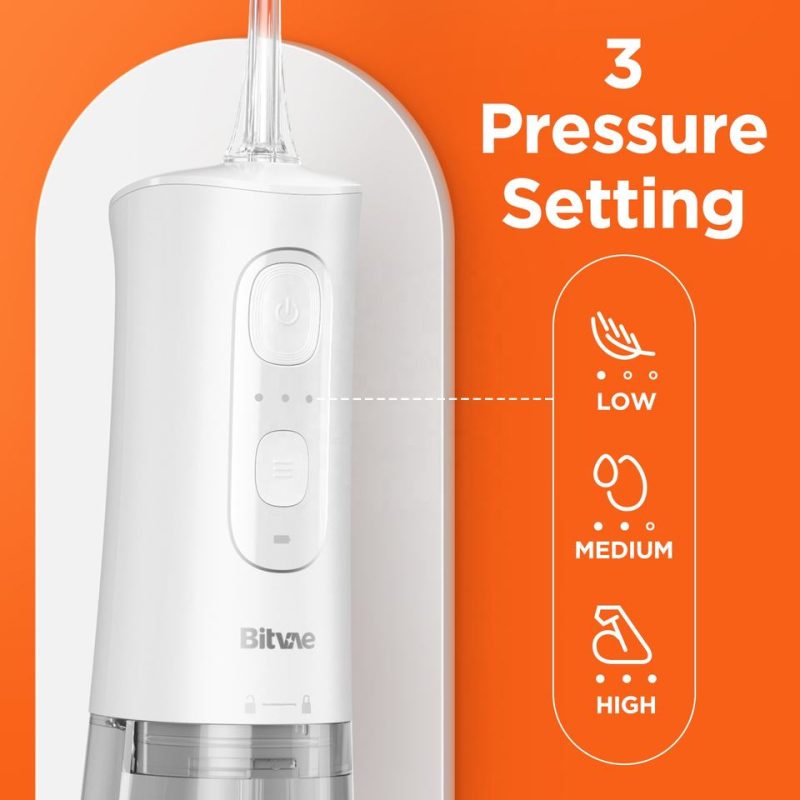 3 Pressure Setting

LOW

MEDIUM

HIGH

Bitvae